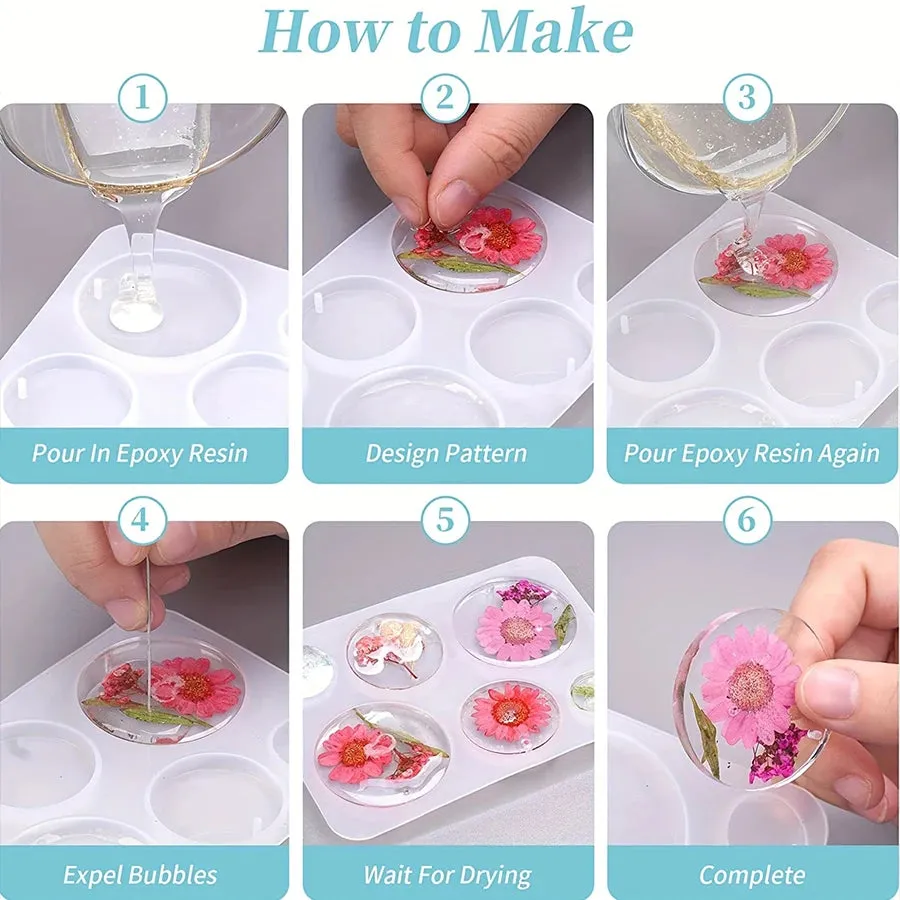 How to Make

1

Pour In Epoxy Resin

2

Design Pattern

3

Pour Epoxy Resin Again

4

Expel Bubbles

5

Wait For Drying

6

Complete